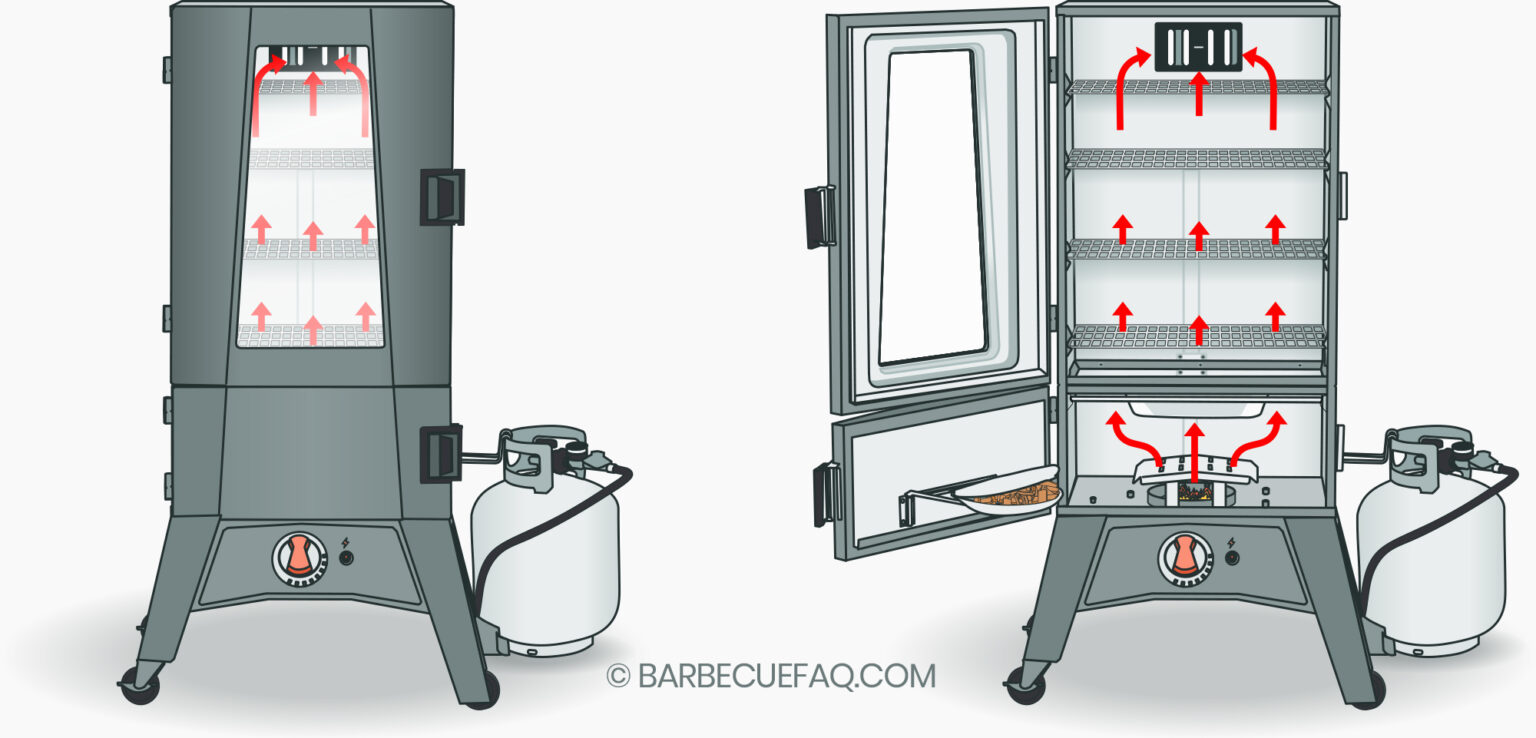 © BARBECUEFAQ.COM