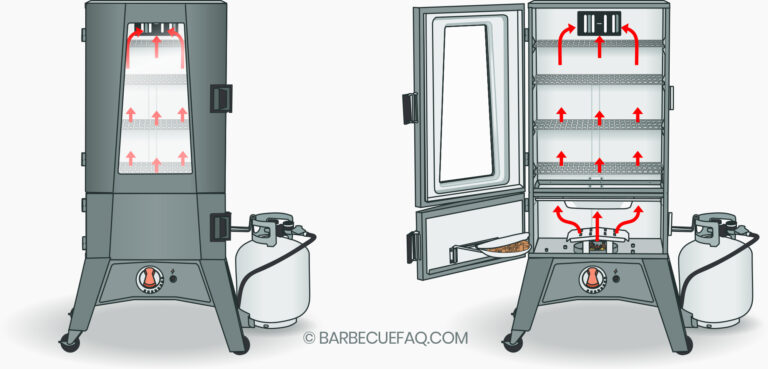 © BARBECUEFAQ.COM