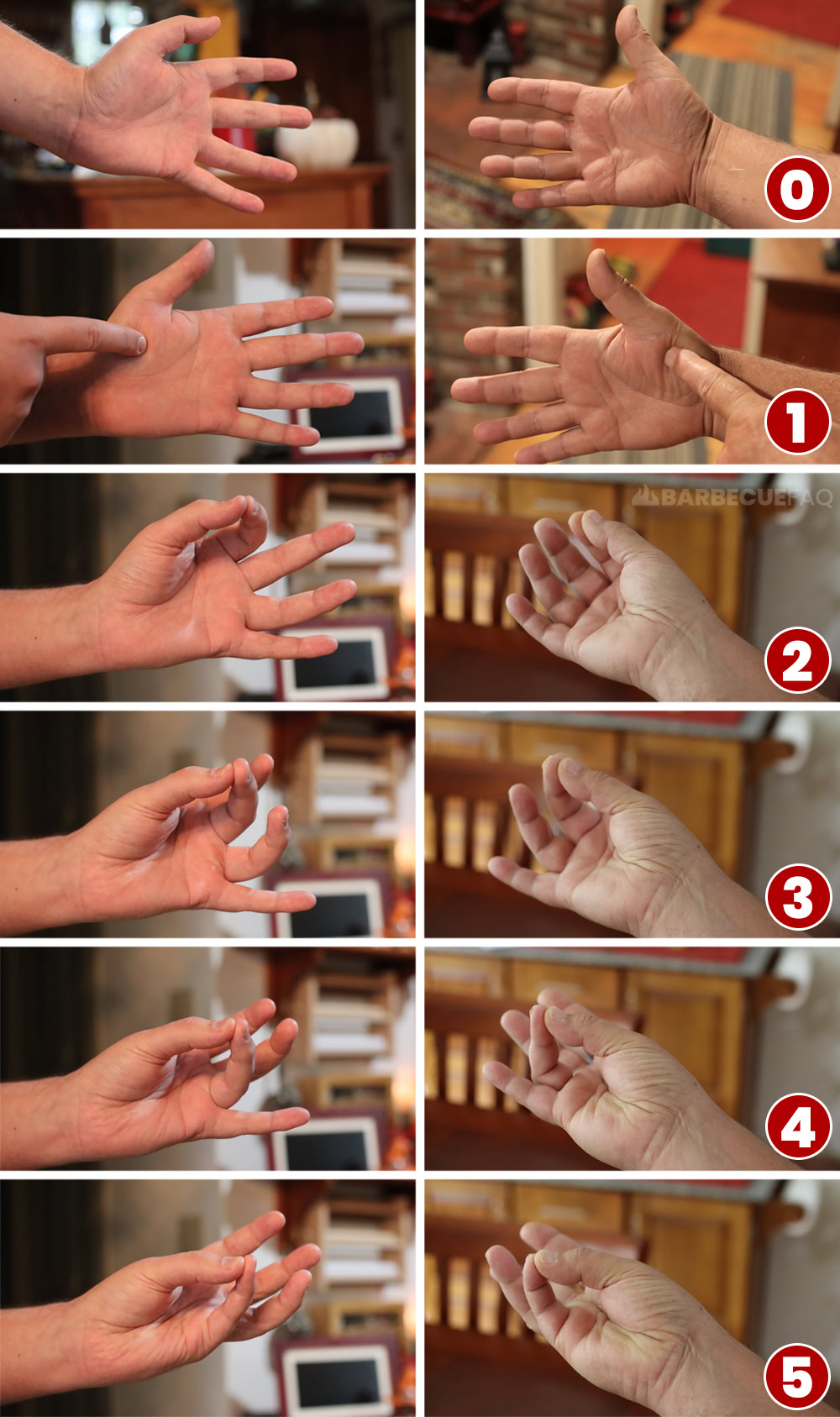 0

1

BARBECUEFAQ

2

3

4

5